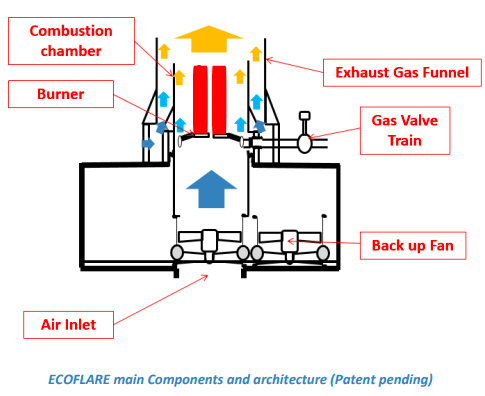 Combustion chamber

Exhaust Gas Funnel

Burner

Gas Valve Train

Back up Fan

Air Inlet

ECOFLARE main Components and architecture (Patent pending)